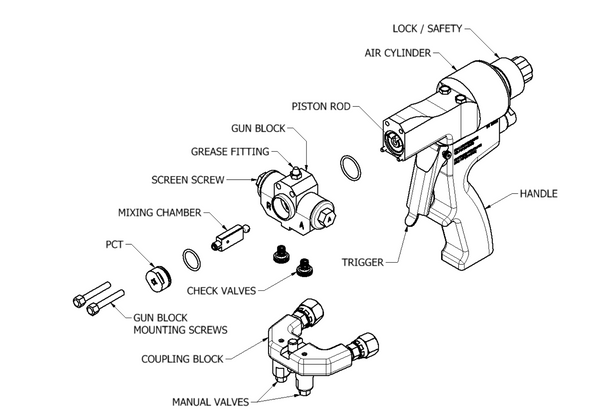 LOCK / SAFETY
AIR CYLINDER
PISTON ROD
GUN BLOCK
GREASE FITTING
SCREEN SCREW
MIXING CHAMBER
PCT
HANDLE
TRIGGER
CHECK VALVES
GUN BLOCK MOUNTING SCREWS
COUPLING BLOCK
MANUAL VALVES
R
A
A